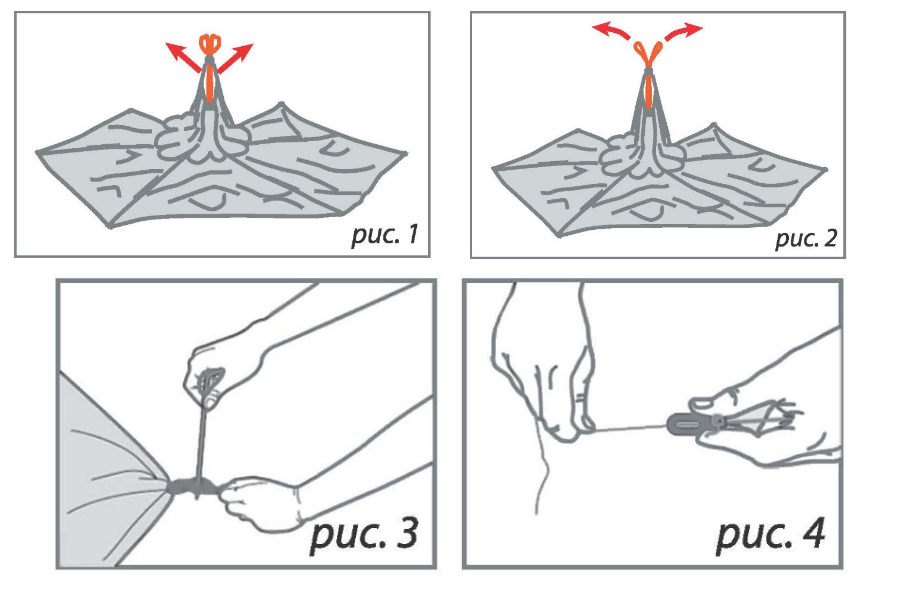 рис. 1

рис. 2

рис. 3

рис. 4