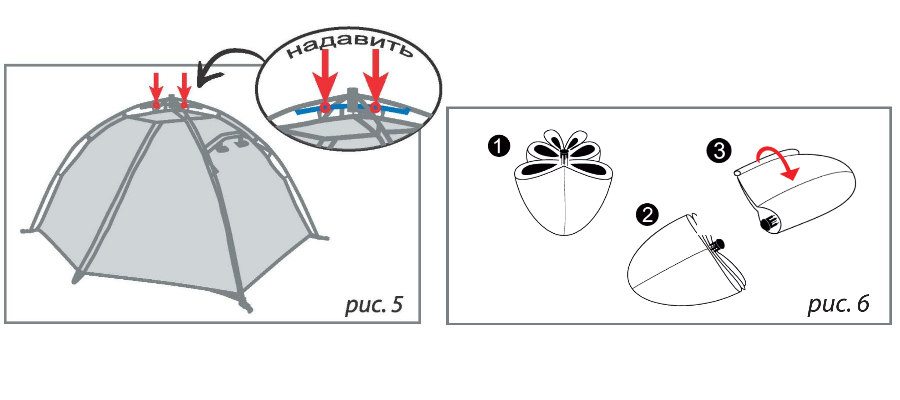 надавить

рис. 5

1
2
3

рис. 6